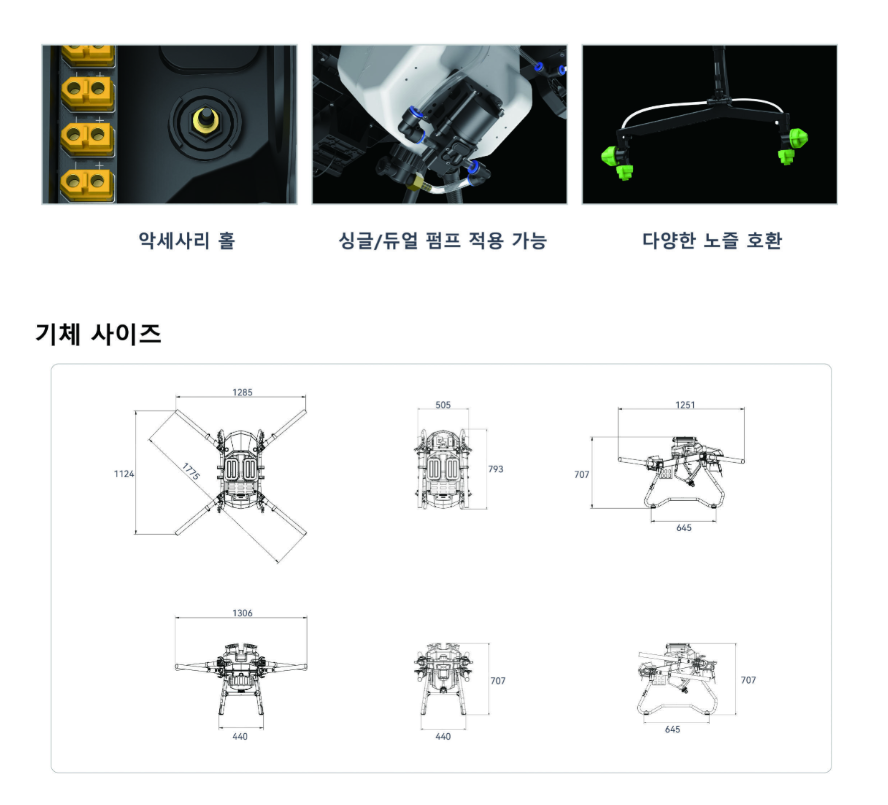 악세사리 홀

싱글/듀얼 펌프 적용 가능

다양한 노즐 호환

기체 사이즈

1285

1124

1775

505

793

1251

707

645

1306

440

707

440

707

645